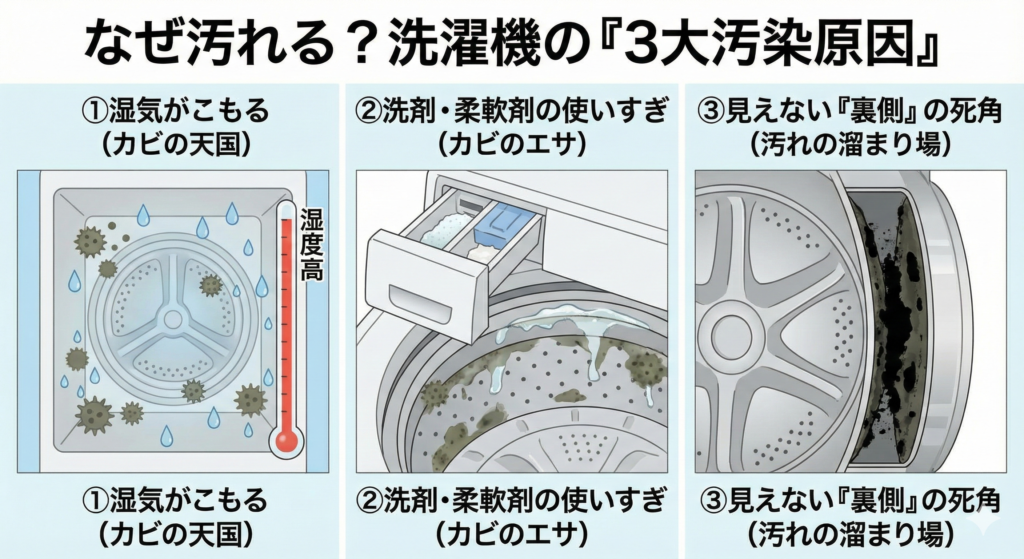 なぜ汚れる？洗濯機の『3大汚染原因』

①湿気がこもる
（カビの天国）

湿度高

①湿気がこもる
（カビの天国）

②洗剤・柔軟剤の使いすぎ
（カビのエサ）

②洗剤・柔軟剤の使いすぎ
（カビのエサ）

③見えない『裏側』の死角
（汚れの溜まり場）

③見えない『裏側』の死角
（汚れの溜まり場）