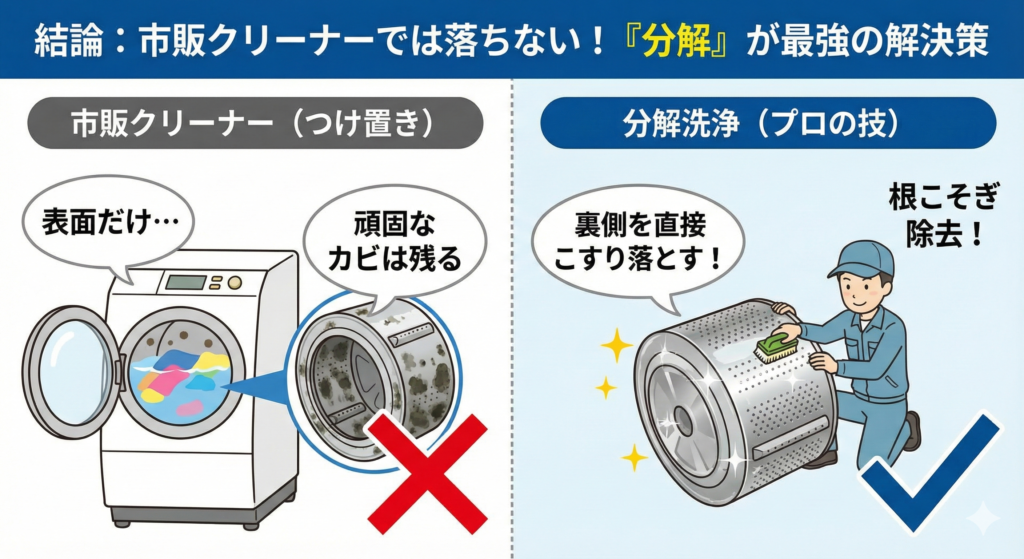 結論：市販クリーナーでは落ちない！『分解』が最強の解決策

市販クリーナー（つけ置き）

表面だけ…

頑固なカビは残る

分解洗浄（プロの技）

裏側を直接こすり落とす！

根こそぎ除去！