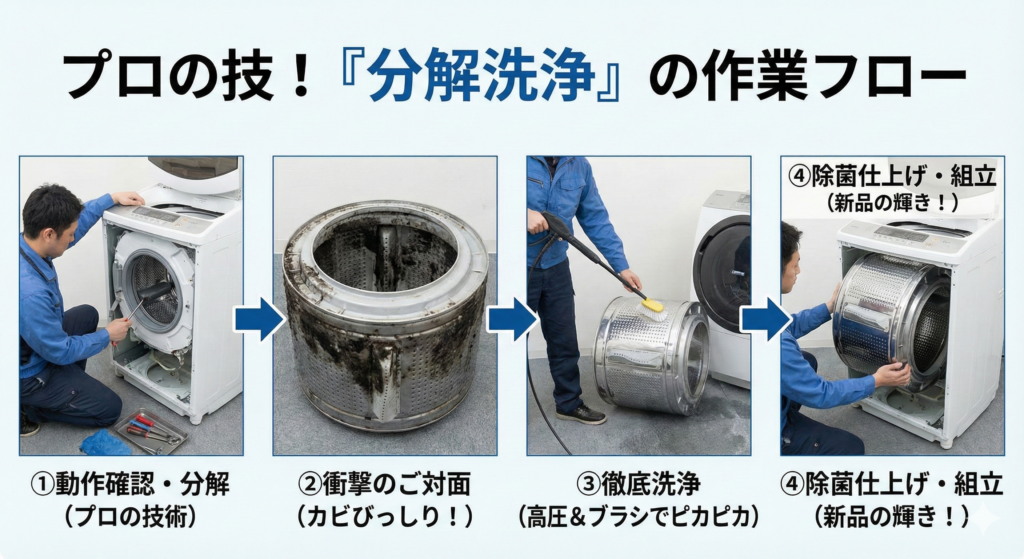 プロの技！『分解洗浄』の作業フロー

④除菌仕上げ・組立
（新品の輝き！）

①動作確認・分解
（プロの技術）

②衝撃のご対面
（カビびっしり！）

③徹底洗浄
（高圧＆ブラシでピカピカ）

④除菌仕上げ・組立
（新品の輝き！）