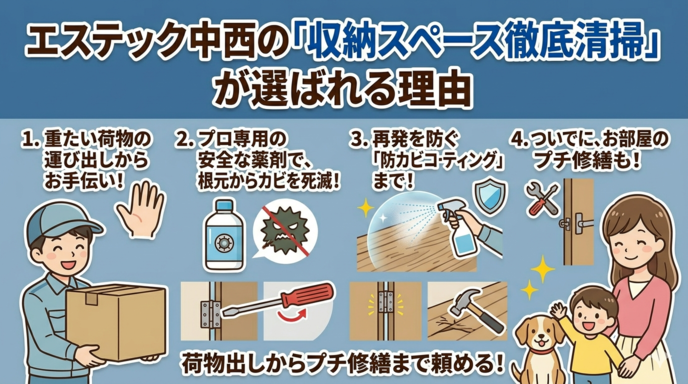 エステック中西の「収納スペース徹底清掃」が選ばれる理由

1. 重たい荷物の運び出しからお手伝い！

2. プロ専用の安全な薬剤で、根元からカビを死滅！

3. 再発を防ぐ「防カビコーティング」まで！

4. ついでに、お部屋のプチ修繕も！

荷物出しからプチ修繕まで頼める！